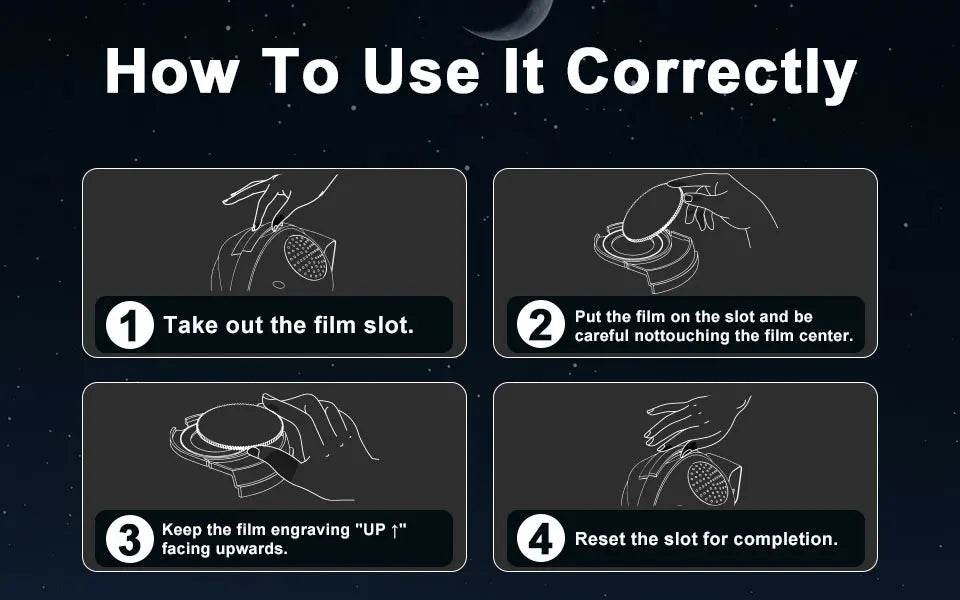 How To Use It Correctly

1 Take out the film slot.

2 Put the film on the slot and be careful nottouching the film center.

3 Keep the film engraving "UP ↑" facing upwards.

4 Reset the slot for completion.